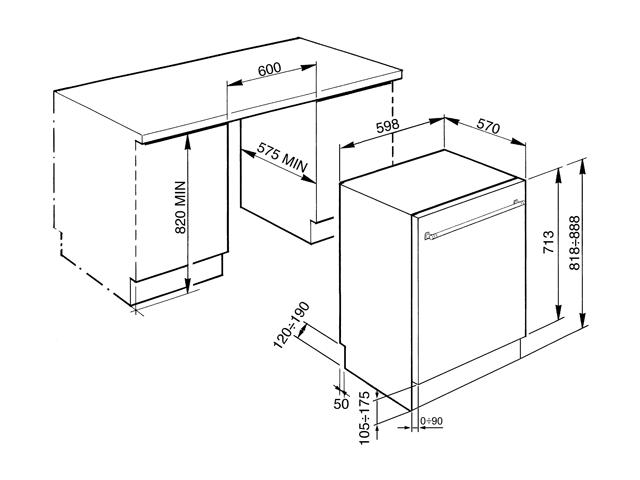 600
575 MIN
820 MIN
598
570
713
818÷888
120÷190
50
105÷175
0÷90