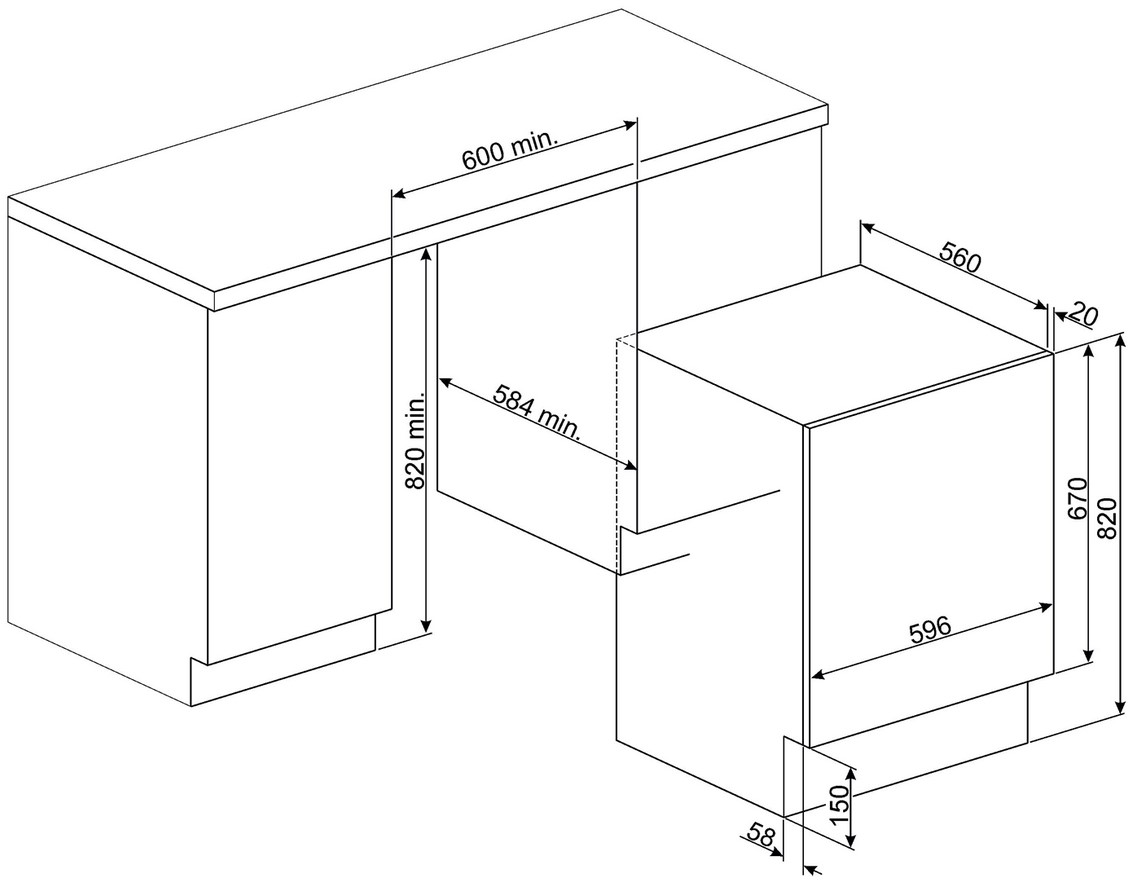 600 min.
560
20
820 min.
584 min.
670
820
596
150
58